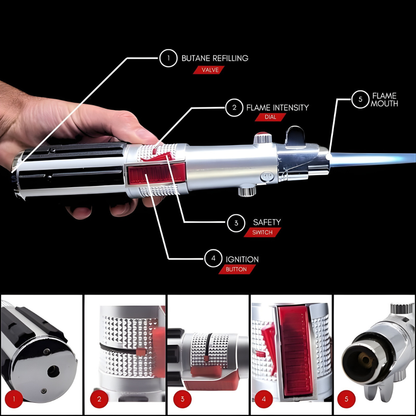 1 BUTANE REFILLING
VALVE

2 FLAME INTENSITY
DIAL

5 FLAME MOUTH

3 SAFETY
SWITCH

4 IGNITION
BUTTON

1

2

3

4

5