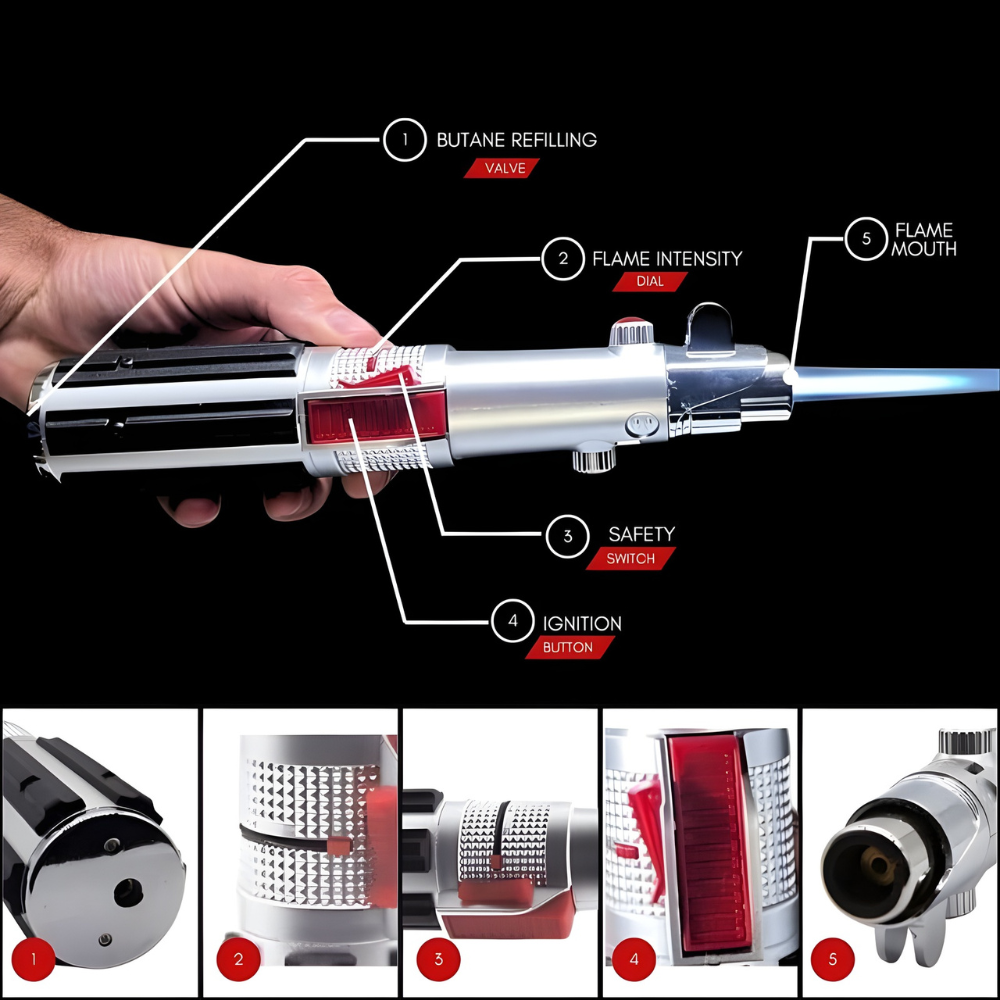 1 BUTANE REFILLING
VALVE

2 FLAME INTENSITY
DIAL

5 FLAME MOUTH

3 SAFETY
SWITCH

4 IGNITION
BUTTON

1

2

3

4

5