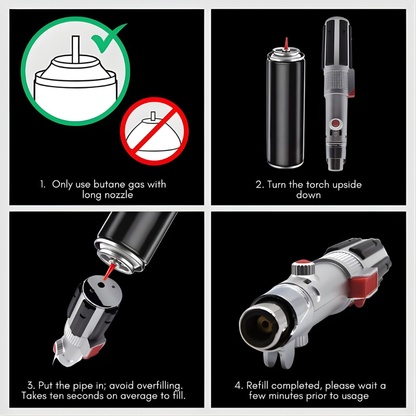 1. Only use butane gas with long nozzle

2. Turn the torch upside down

3. Put the pipe in; avoid overfilling. Takes ten seconds on average to fill.

4. Refill completed, please wait a few minutes prior to usage